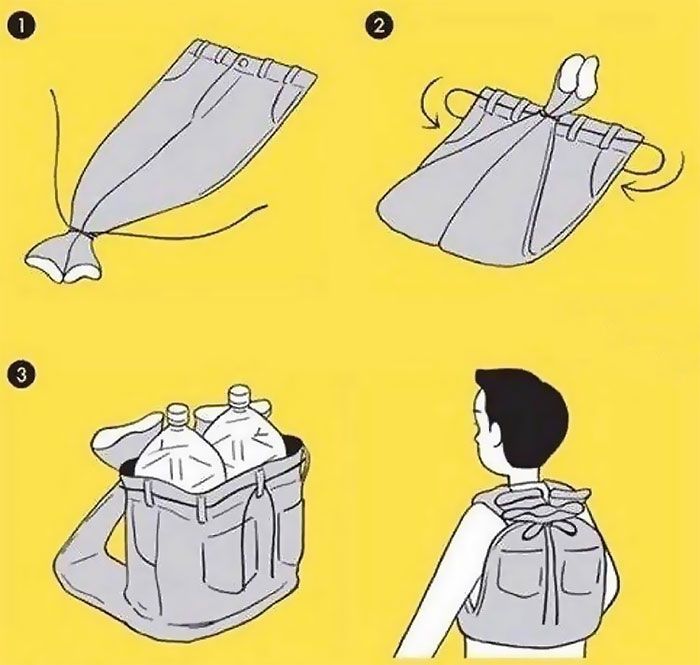 1

2

3